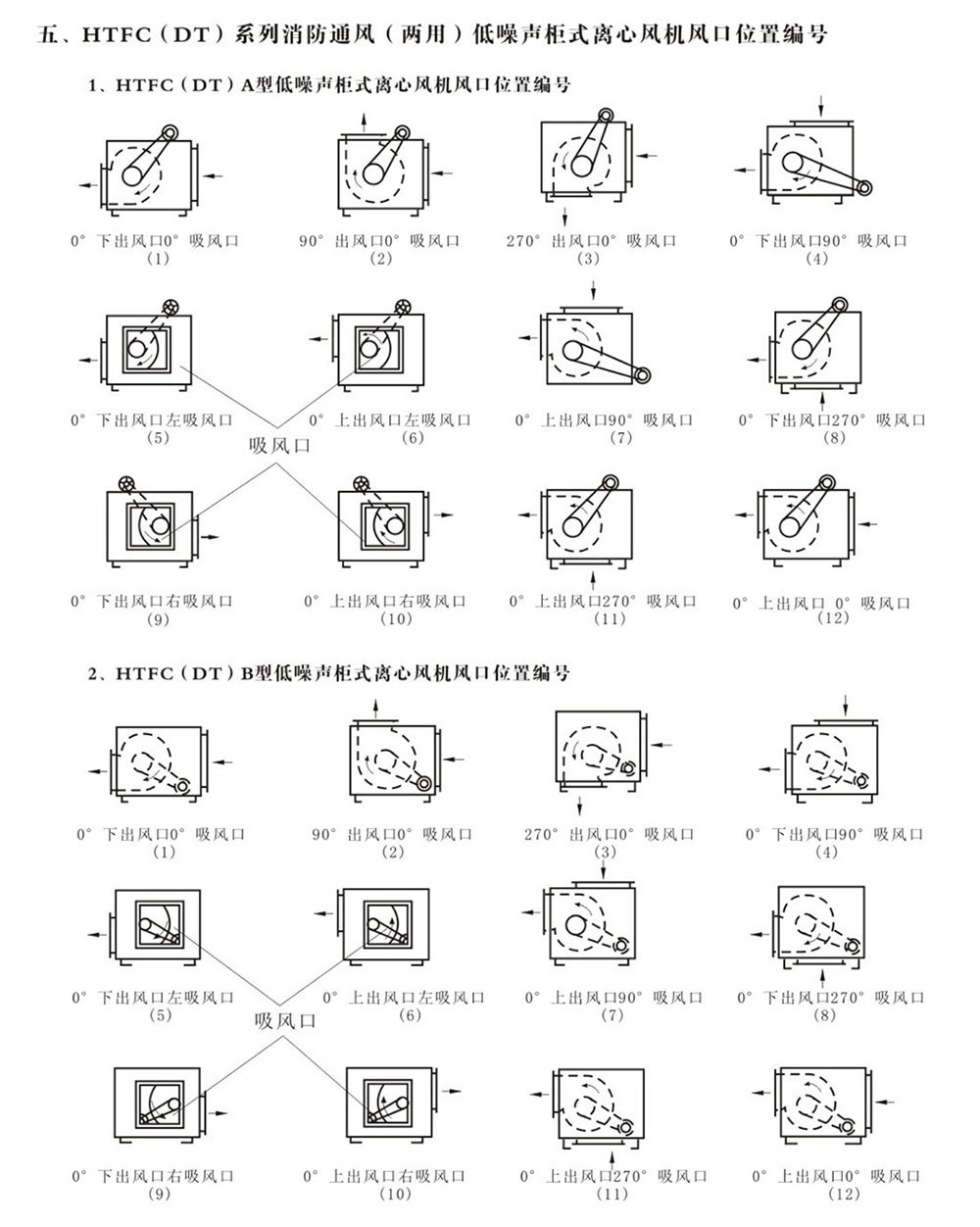 五、HTFC（DT）系列消防通风（两用）低噪声柜式离心风机风口位置编号

1、HTFC（DT）A型低噪声柜式离心风机风口位置编号

0° 下出风口0° 吸风口
(1)

90° 出风口0° 吸风口
(2)

270° 出风口0° 吸风口
(3)

0° 下出风口90° 吸风口
(4)

0° 下出风口左吸风口
(5)

0° 上出风口左吸风口
(6)

0° 上出风口90° 吸风口
(7)

0° 下出风口270° 吸风口
(8)

吸风口

0° 下出风口右吸风口
(9)

0° 上出风口右吸风口
(10)

0° 上出风口270° 吸风口
(11)

0° 上出风口 0° 吸风口
(12)

2、HTFC（DT）B型低噪声柜式离心风机风口位置编号

0° 下出风口0° 吸风口
(1)

90° 出风口0° 吸风口
(2)

270° 出风口0° 吸风口
(3)

0° 下出风口90° 吸风口
(4)

0° 下出风口左吸风口
(5)

0° 上出风口左吸风口
(6)

0° 上出风口90° 吸风口
(7)

0° 下出风口270° 吸风口
(8)

吸风口

0° 下出风口右吸风口
(9)

0° 上出风口右吸风口
(10)

0° 上出风口270° 吸风口
(11)

0° 上出风口0° 吸风口
(12)